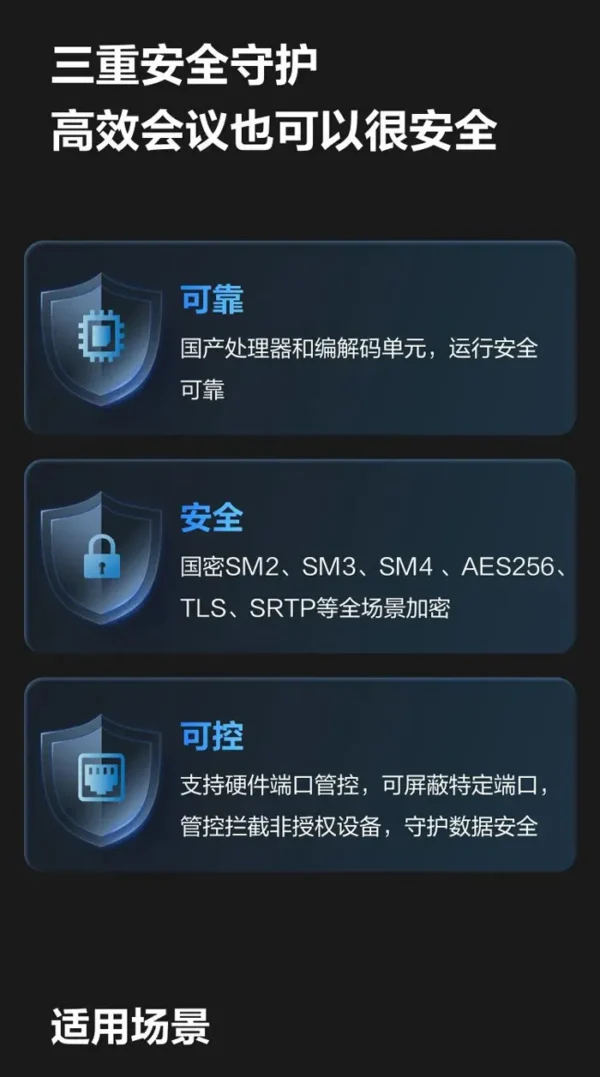 三重安全守护
高效会议也可以很安全

可靠

国产处理器和编解码单元，运行安全可靠

安全

国密SM2、SM3、SM4、AES256、TLS、SRTP等全场景加密

可控

支持硬件端口管控，可屏蔽特定端口，管控拦截非授权设备，守护数据安全

适用场景