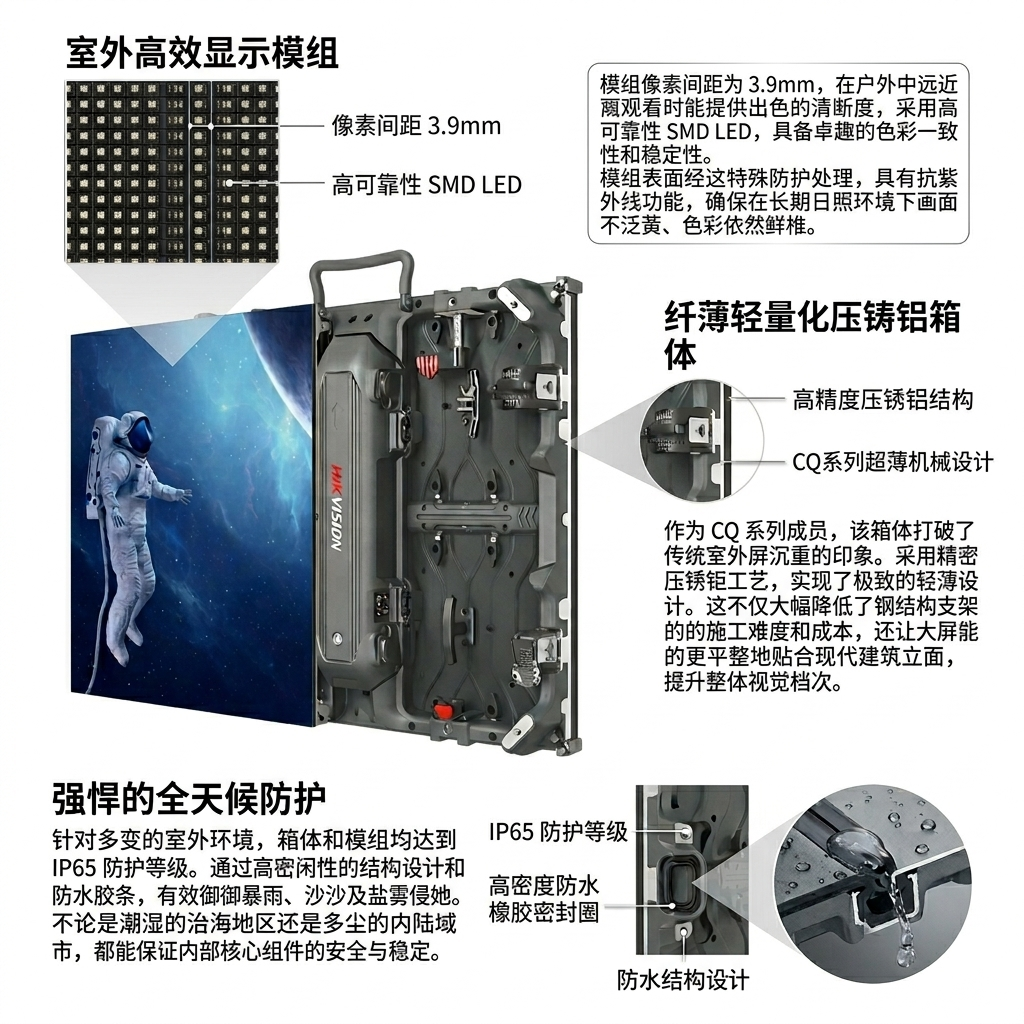 室外高效显示模组

像素间距 3.9mm

高可靠性 SMD LED

模组像素间距为 3.9mm，在户外中远近爾观看时能提供出色的清断度，采用高可靠性 SMD LED，具备卓趣的色彩一致性和稳定性。
模组表面经这特殊防护处理，具有抗紫外线功能，确保在长期日照环境下画面不泛黄、色彩依然鲜椎。

纤薄轻量化压铸铝箱体

高精度压锈铝结构

CQ系列超薄机械设计

作为 CQ 系列成员，该箱体打破了传统室外屏沉重的印象。采用精密压锈钜工艺，实现了极致的轻薄设计。这不仅大幅降低了钢结构支架的的施工难度和成本，还让大屏能的更平整地贴合现代建筑立面，提升整体视觉档次。

HIKVISION

强悍的全天候防护

针对多变的室外环境，箱体和模组均达到 IP65 防护等级。通过高密闲性的结构设计和防水胶条，有效御御暴雨、沙沙及盐雾侵她。不论是潮湿的治海地区还是多尘的内陆域市，都能保证内部核心组件的安全与稳定。

IP65 防护等级

高密度防水橡胶密封圈

防水结构设计